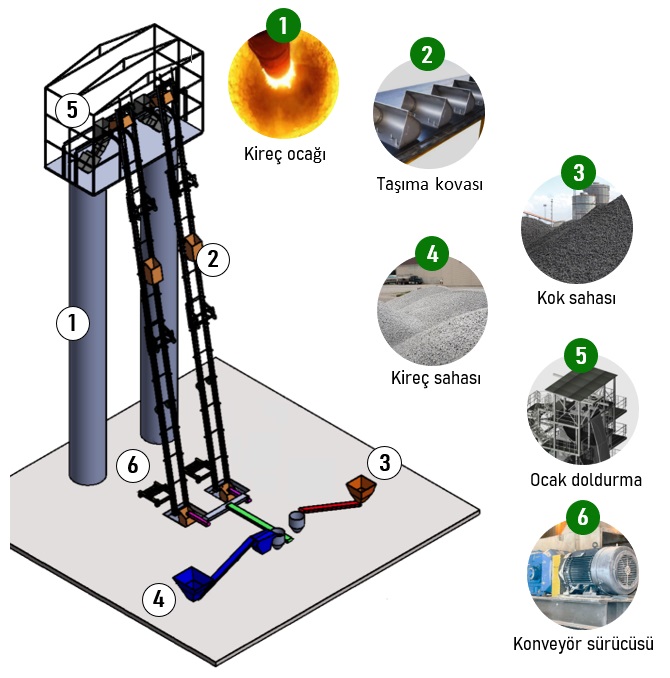 5

2

1

6

3

4

1
Kireç ocağı

2
Taşıma kovası

3
Kok sahası

4
Kireç sahası

5
Ocak doldurma

6
Konveyör sürücüsü